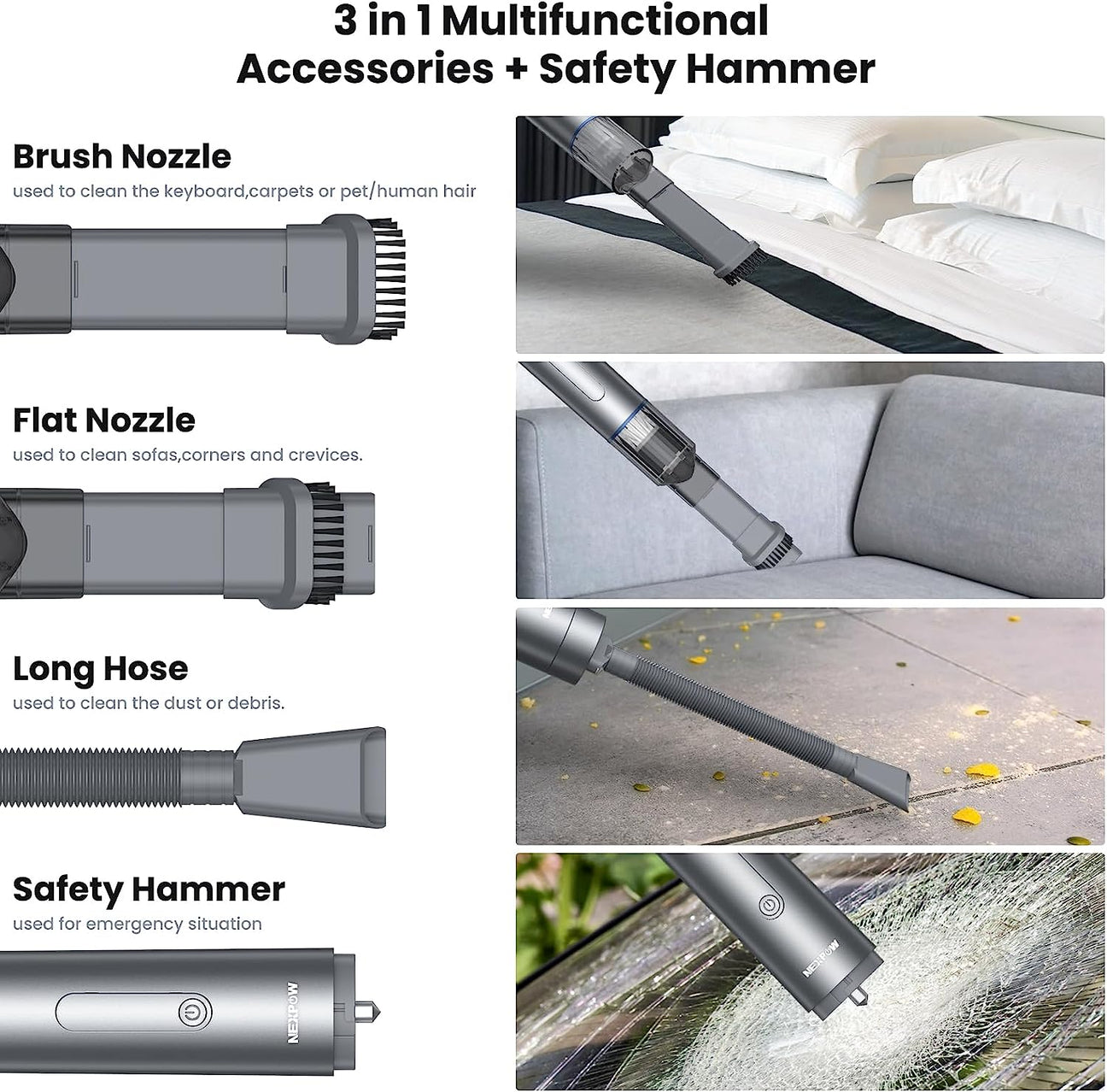 3 in 1 Multifunctional Accessories + Safety Hammer

Brush Nozzle
used to clean the keyboard,carpets or pet/human hair

Flat Nozzle
used to clean sofas,corners and crevices.

Long Hose
used to clean the dust or debris.

Safety Hammer
used for emergency situation

NEXPOW

NEXPOW