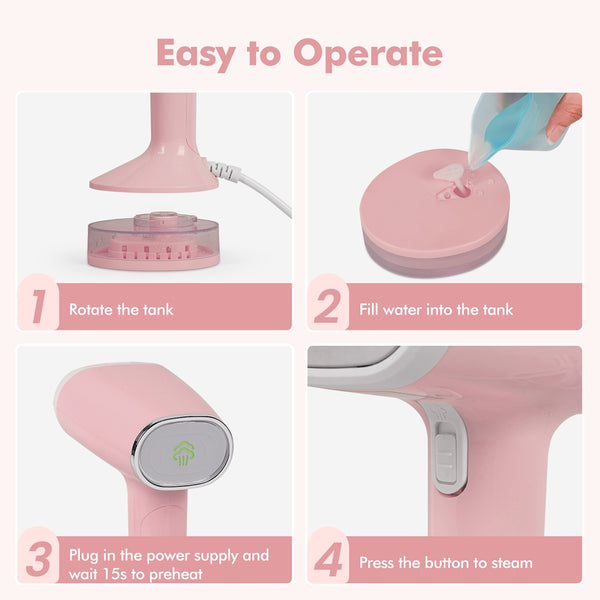 Easy to Operate

1 Rotate the tank

2 Fill water into the tank

3 Plug in the power supply and wait 15s to preheat

4 Press the button to steam