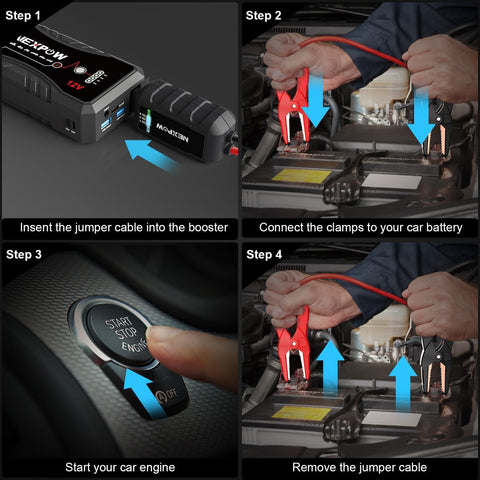 Step 1

NEXPOW

12V

NEXPOW

Insent the jumper cable into the booster

Step 2

Connect the clamps to your car battery

Step 3

START STOP ENGINE

A OFF

Start your car engine

Step 4

Remove the jumper cable