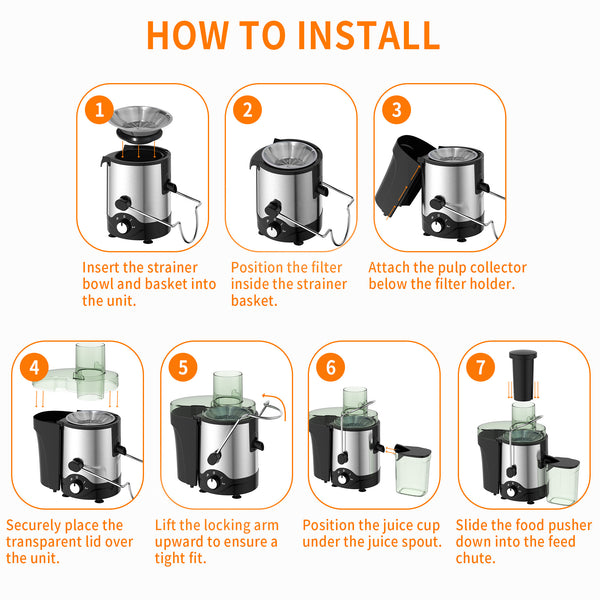 HOW TO INSTALL

1
Insert the strainer bowl and basket into the unit.

2
Position the filter inside the strainer basket.

3
Attach the pulp collector below the filter holder.

4
Securely place the transparent lid over the unit.

5
Lift the locking arm upward to ensure a tight fit.

6
Position the juice cup under the juice spout.

7
Slide the food pusher down into the feed chute.